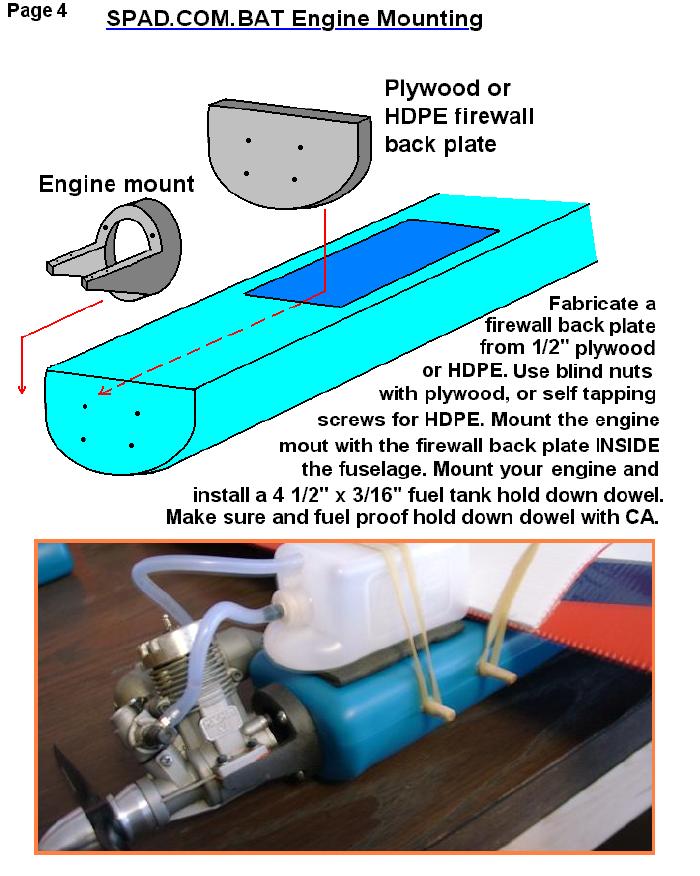 Page 4

SPAD.COM.BAT Engine Mounting

Plywood or HDPE firewall back plate

Engine mount

Fabricate a firewall back plate from 1/2" plywood or HDPE. Use blind nuts with plywood, or self tapping screws for HDPE. Mount the engine mout with the firewall back plate INSIDE the fuselage. Mount your engine and install a 4 1/2" x 3/16" fuel tank hold down dowel. Make sure and fuel proof hold down dowel with CA.