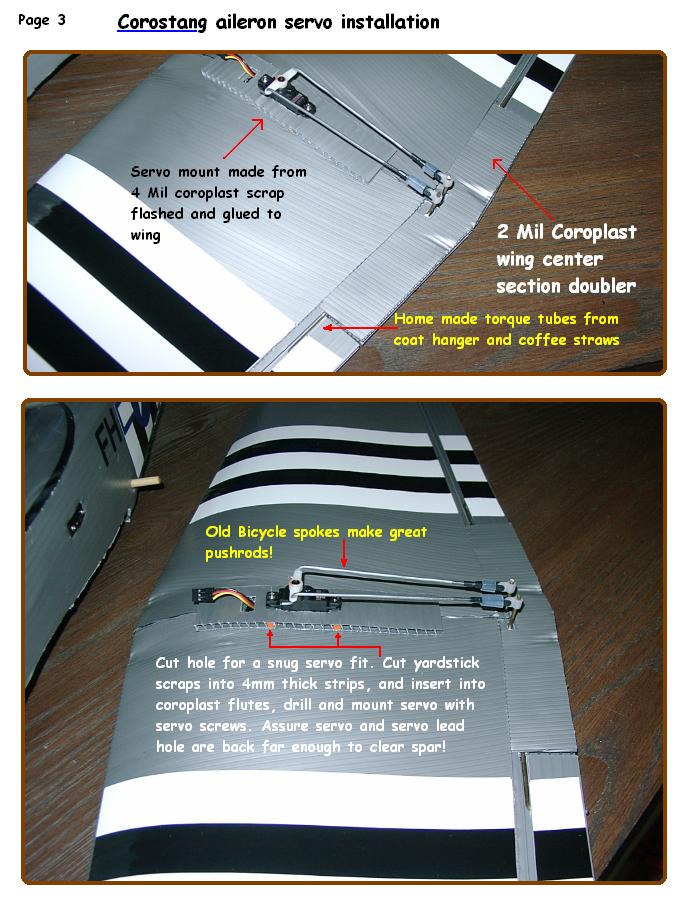 Page 3

Corostang aileron servo installation

Servo mount made from 4 Mil coroplast scrap flashed and glued to wing

2 Mil Coroplast wing center section doubler

Home made torque tubes from coat hanger and coffee straws

FH

Old Bicycle spokes make great pushrods!

Cut hole for a snug servo fit. Cut yardstick scraps into 4mm thick strips, and insert into coroplast flutes, drill and mount servo with servo screws. Assure servo and servo lead hole are back far enough to clear spar!