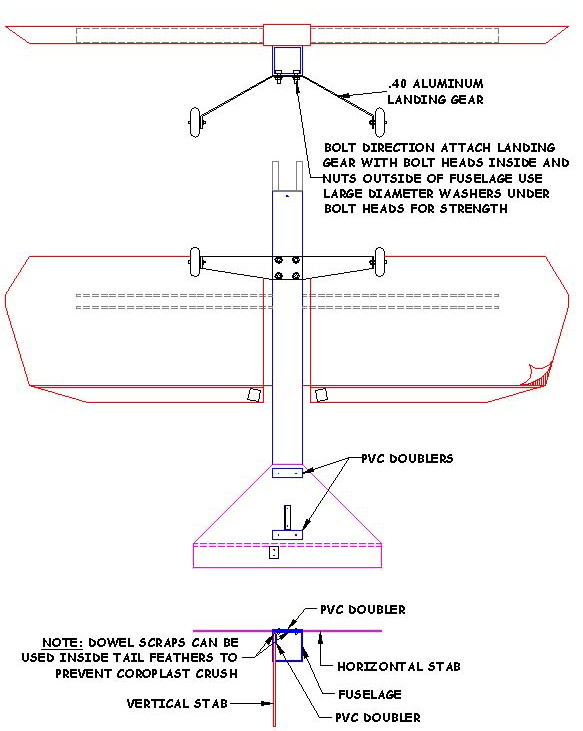 .40 ALUMINUM LANDING GEAR

BOLT DIRECTION ATTACH LANDING GEAR WITH BOLT HEADS INSIDE AND NUTS OUTSIDE OF FUSELAGE USE LARGE DIAMETER WASHERS UNDER BOLT HEADS FOR STRENGTH

PVC DOUBLERS

PVC DOUBLER

NOTE: DOWEL SCRAPS CAN BE USED INSIDE TAIL FEATHERS TO PREVENT COROPLAST CRUSH

HORIZONTAL STAB

FUSELAGE

VERTICAL STAB

PVC DOUBLER